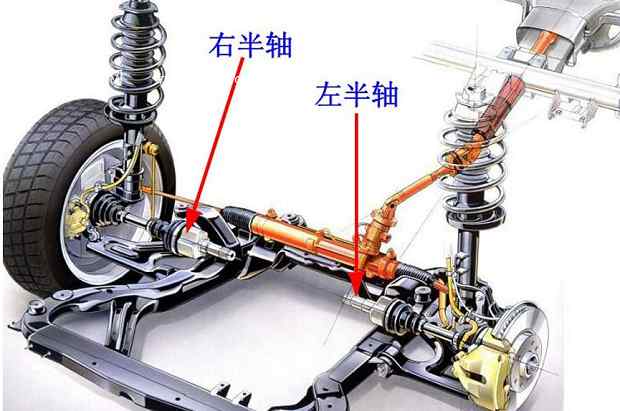 右半轴

左半轴